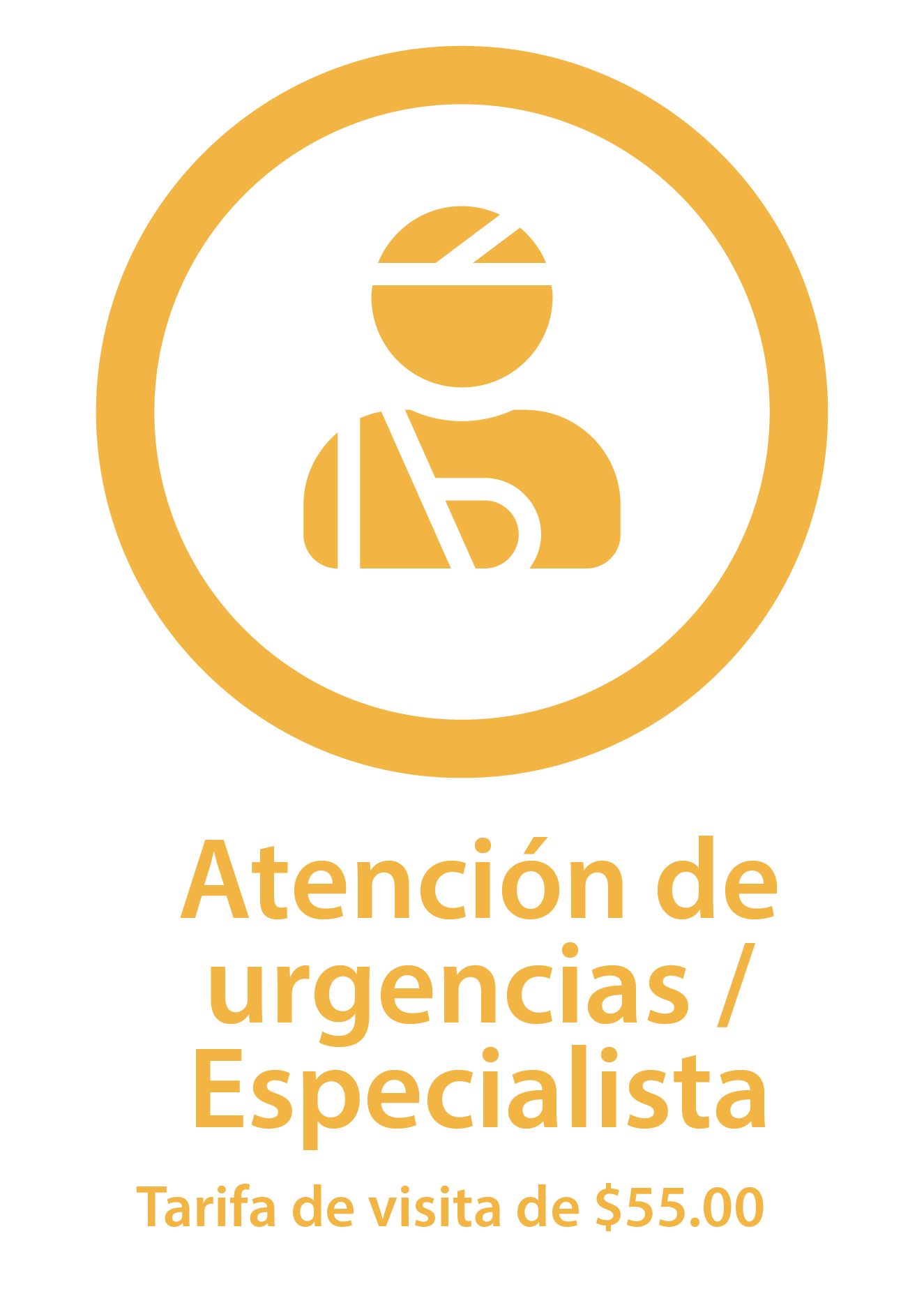 Atención de urgencias / Especialista

Tarifa de visita de \$55.00