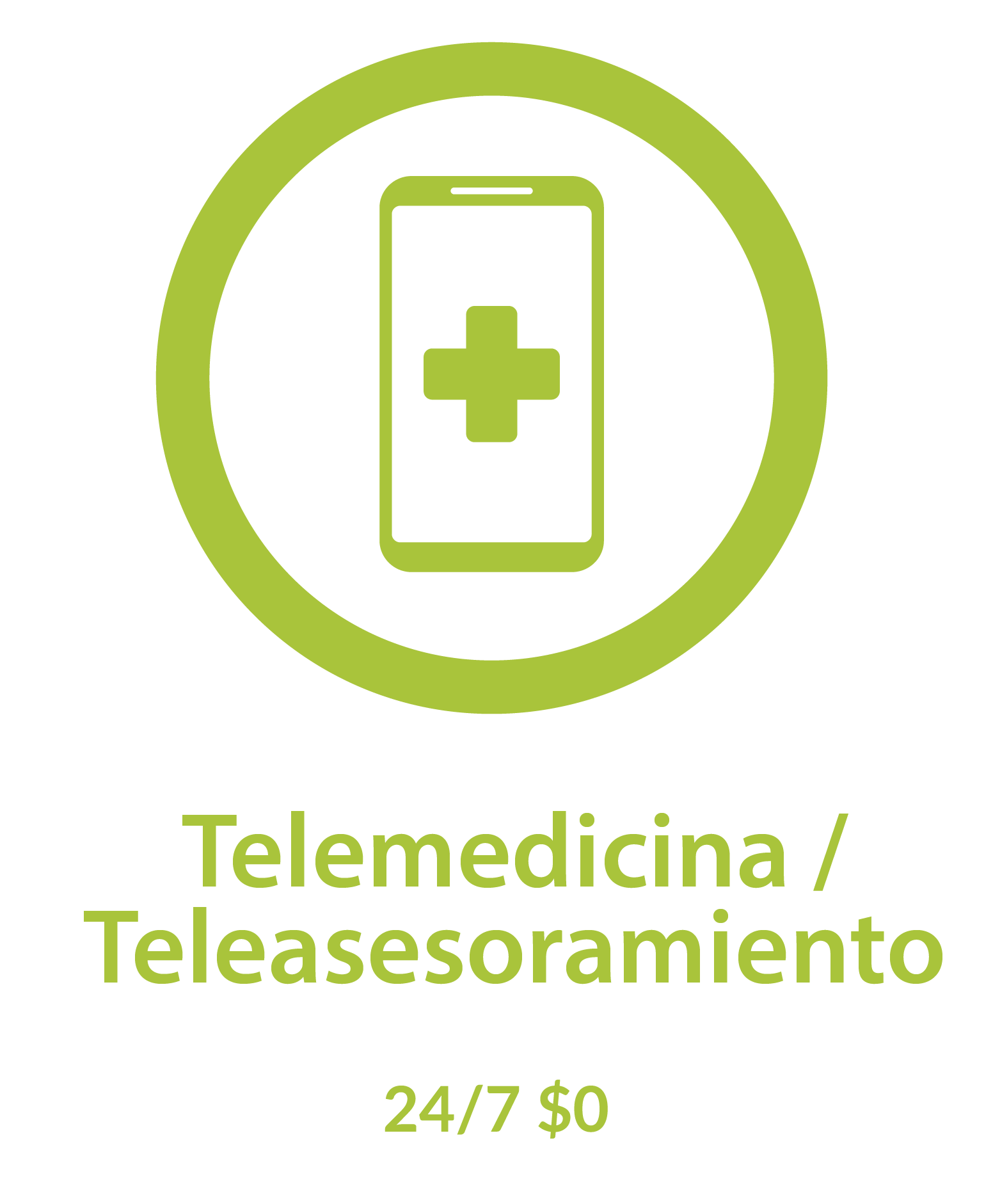 Telemedicina / Teleasesoramiento

24/7 \$0